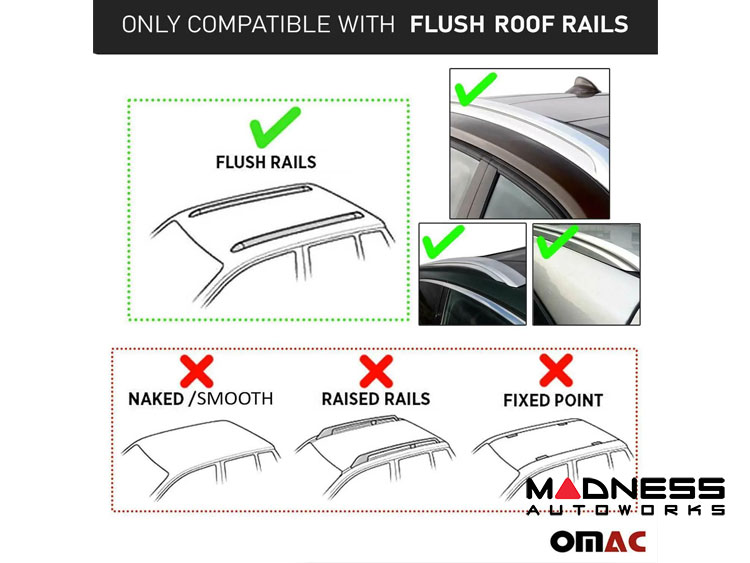 ONLY COMPATIBLE WITH FLUSH ROOF RAILS

FLUSH RAILS

NAKED /SMOOTH

RAISED RAILS

FIXED POINT

MADNESS AUTOWORKS

OMAC